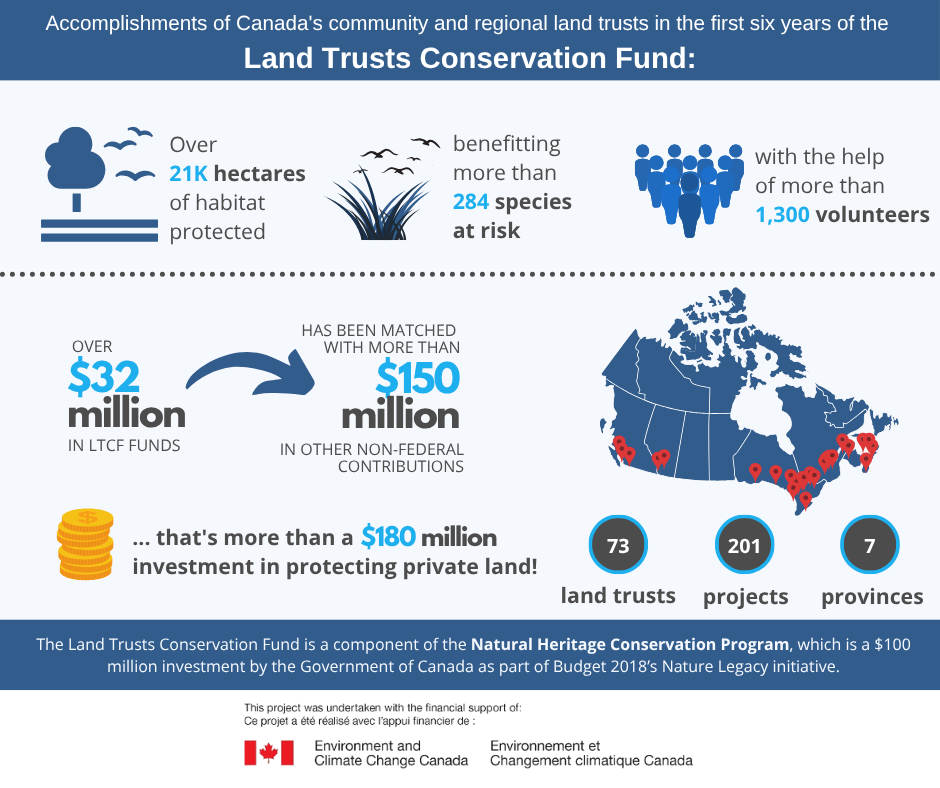 Accomplishments of Canada's community and regional land trusts in the first six years of the

Land Trusts Conservation Fund:

Over 21K hectares of habitat protected

benefitting more than 284 species at risk

with the help of more than 1,300 volunteers

OVER
$32 million
IN LTCF FUNDS

HAS BEEN MATCHED WITH MORE THAN
$150 million
IN OTHER NON-FEDERAL CONTRIBUTIONS

... that's more than a $180 million investment in protecting private land!

73
land trusts

201
projects

7
provinces

The Land Trusts Conservation Fund is a component of the Natural Heritage Conservation Program, which is a $100 million investment by the Government of Canada as part of Budget 2018's Nature Legacy initiative.

This project was undertaken with the financial support of:
Ce projet a été réalisé avec l'appui financier de :

Environment and Climate Change Canada
Environnement et Changement climatique Canada